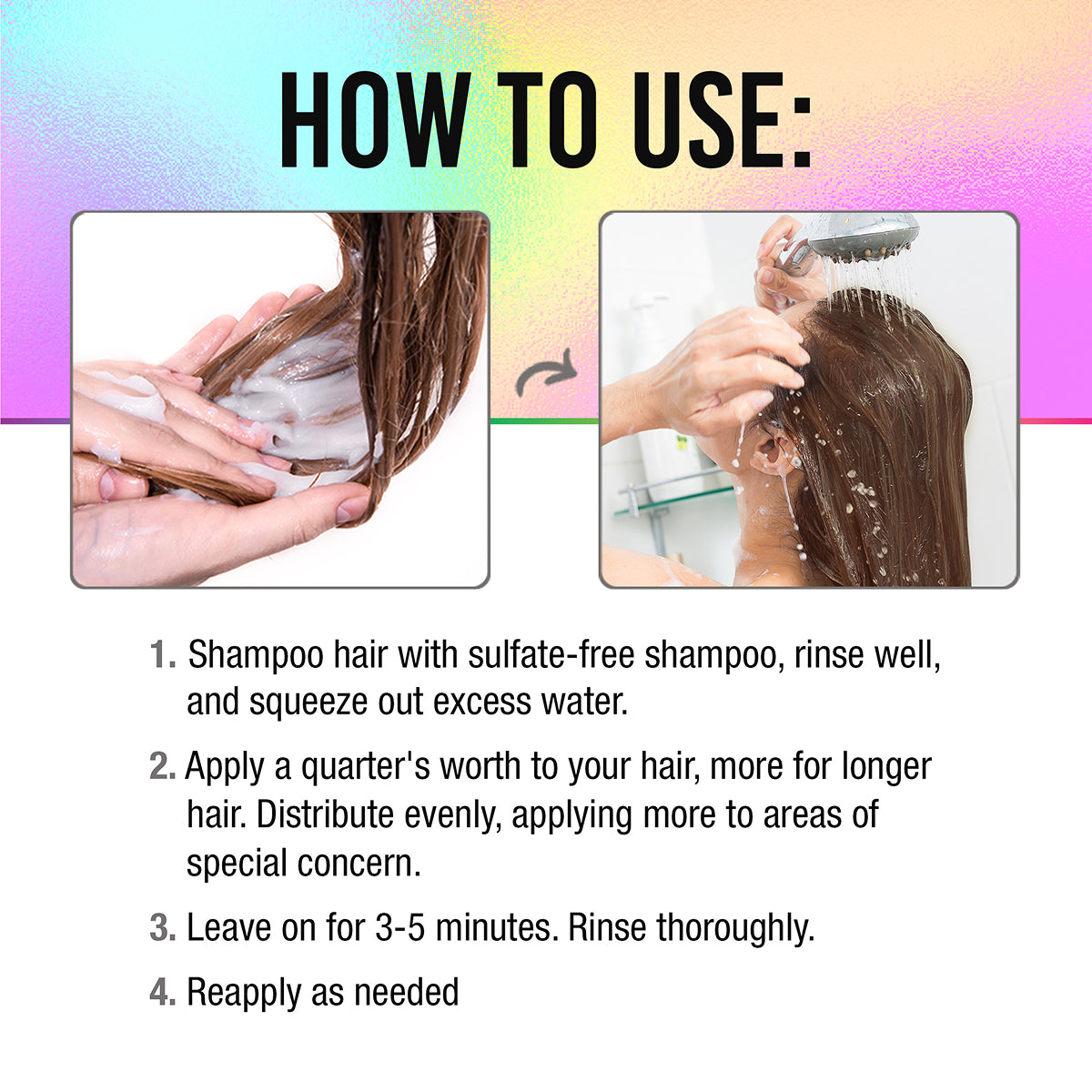 HOW TO USE:

1. Shampoo hair with sulfate-free shampoo, rinse well, and squeeze out excess water.

2. Apply a quarter's worth to your hair, more for longer hair. Distribute evenly, applying more to areas of special concern.

3. Leave on for 3-5 minutes. Rinse thoroughly.

4. Reapply as needed